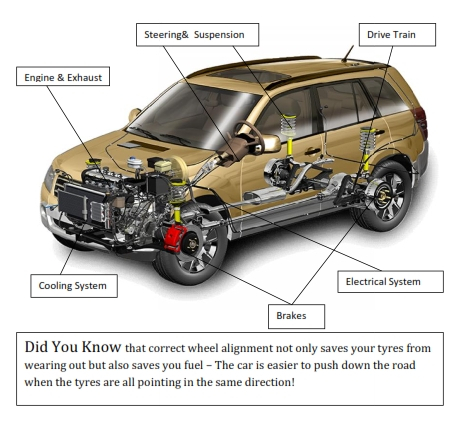 Steering& Suspension

Drive Train

Engine & Exhaust

Cooling System

Electrical System

Brakes

Did You Know that correct wheel alignment not only saves your tyres from wearing out but also saves you fuel – The car is easier to push down the road when the tyres are all pointing in the same direction!